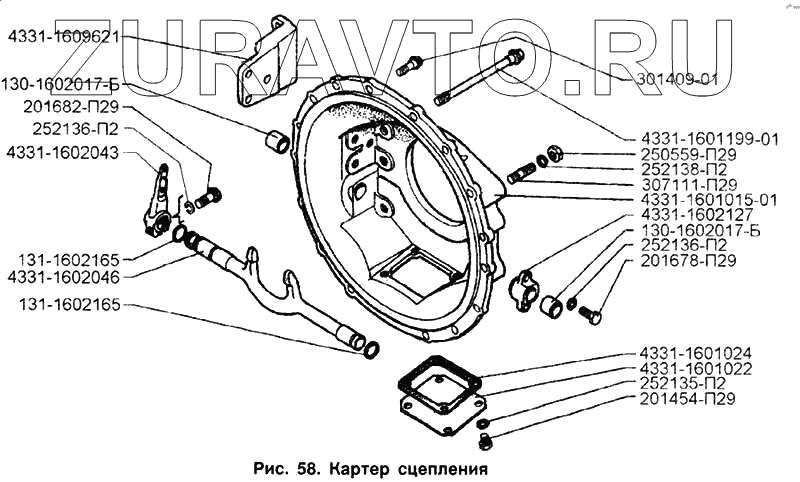 ZURAVTO.RU

4331-1609621
130-1602017-Б
201682-П29
252136-П2
4331-1602043
131-1602165
4331-1602046
131-1602165

301409-01
4331-1601199-01
250559-П29
252138-П2
307111-П29
4331-1601015-01
4331-1602127
130-1602017-Б
252136-П2
201678-П29

4331-1601024
4331-1601022
252135-П2
201454-П29

Рис. 58. Картер сцепления